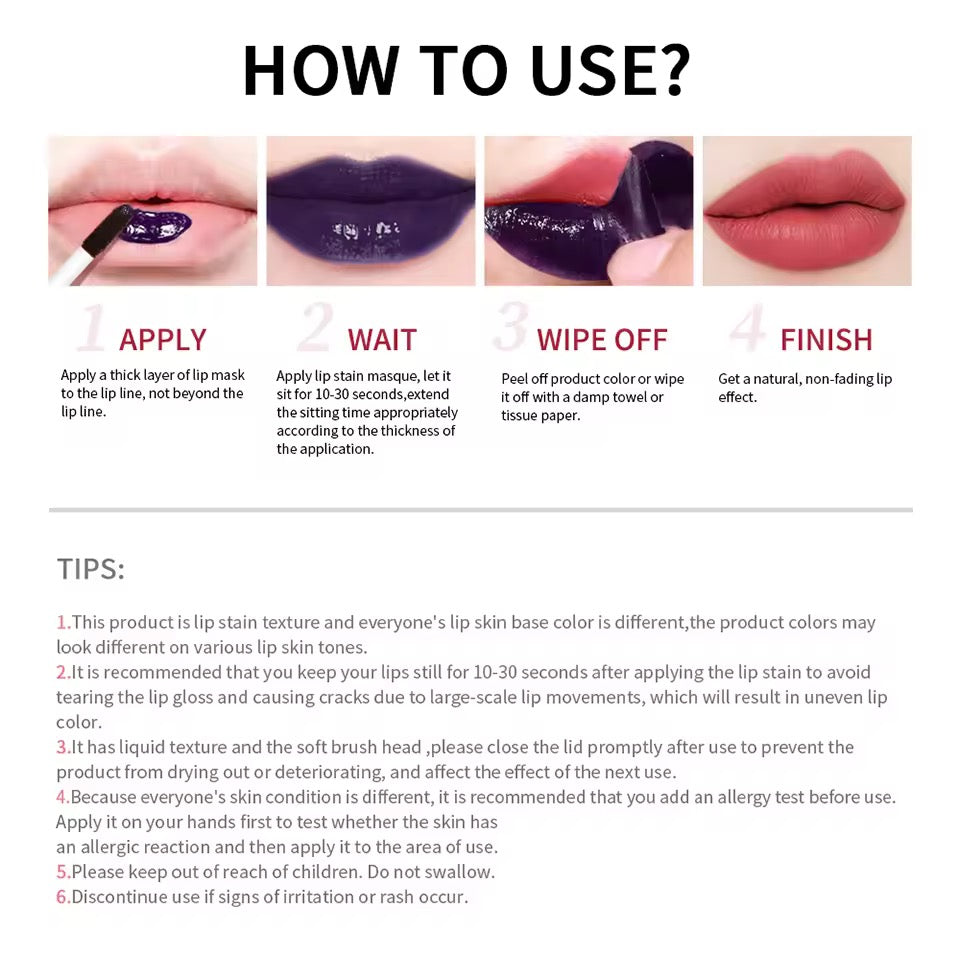 HOW TO USE?

1 APPLY
Apply a thick layer of lip mask to the lip line, not beyond the lip line.

2 WAIT
Apply lip stain masque, let it sit for 10-30 seconds,extend the sitting time appropriately according to the thickness of the application.

3 WIPE OFF
Peel off product color or wipe it off with a damp towel or tissue paper.

4 FINISH
Get a natural, non-fading lip effect.

TIPS:

1.This product is lip stain texture and everyone's lip skin base color is different,the product colors may look different on various lip skin tones.
2.It is recommended that you keep your lips still for 10-30 seconds after applying the lip stain to avoid tearing the lip gloss and causing cracks due to large-scale lip movements, which will result in uneven lip color.
3.It has liquid texture and the soft brush head ,please close the lid promptly after use to prevent the product from drying out or deteriorating, and affect the effect of the next use.
4.Because everyone's skin condition is different, it is recommended that you add an allergy test before use. Apply it on your hands first to test whether the skin has an allergic reaction and then apply it to the area of use.
5.Please keep out of reach of children. Do not swallow.
6.Discontinue use if signs of irritation or rash occur.