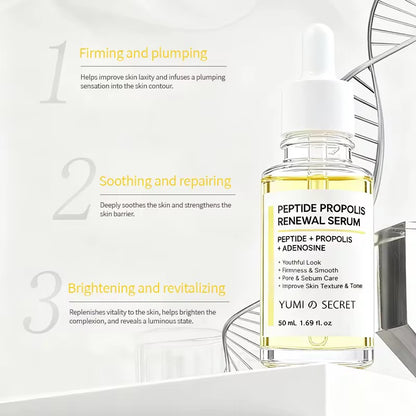 1
Firming and plumping
Helps improve skin laxity and infuses a plumping sensation into the skin contour.

2
Soothing and repairing
Deeply soothes the skin and strengthens the skin barrier.

3
Brightening and revitalizing
Replenishes vitality to the skin, helps brighten the complexion, and reveals a luminous state.

PEPTIDE PROPOLIS RENEWAL SERUM
PEPTIDE + PROPOLIS + ADENOSINE
• Youthful Look
• Firmness & Smooth
• Pore & Sebum Care
• Improve Skin Texture & Tone
YUMI の SECRET
50 mL 1.69 fl. oz