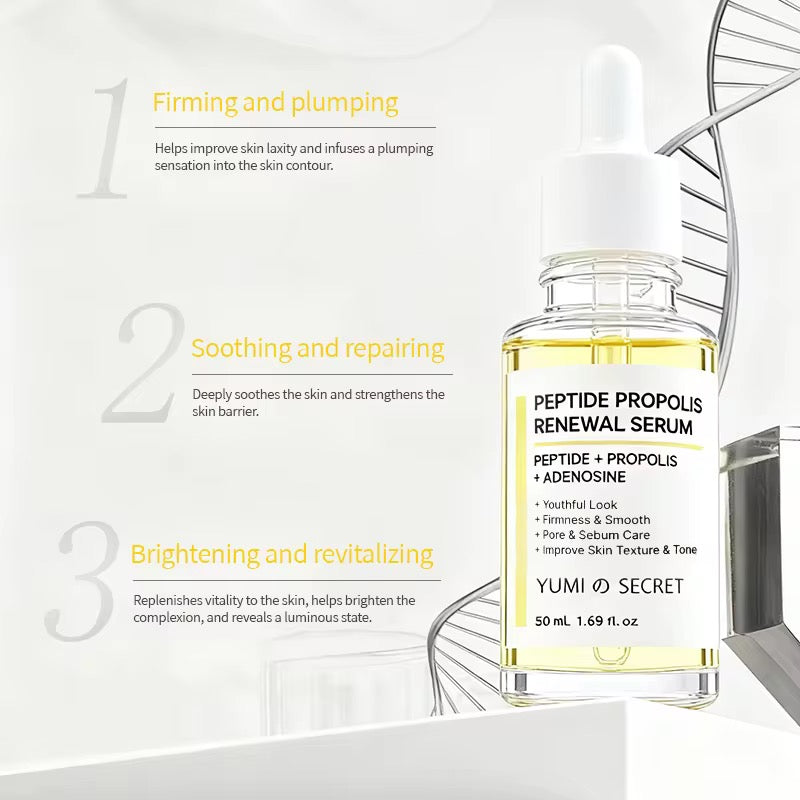 1
Firming and plumping
Helps improve skin laxity and infuses a plumping sensation into the skin contour.

2
Soothing and repairing
Deeply soothes the skin and strengthens the skin barrier.

3
Brightening and revitalizing
Replenishes vitality to the skin, helps brighten the complexion, and reveals a luminous state.

PEPTIDE PROPOLIS RENEWAL SERUM
PEPTIDE + PROPOLIS + ADENOSINE
+ Youthful Look
+ Firmness & Smooth
+ Pore & Sebum Care
+ Improve Skin Texture & Tone
YUMI の SECRET
50 mL 1.69 fl. oz